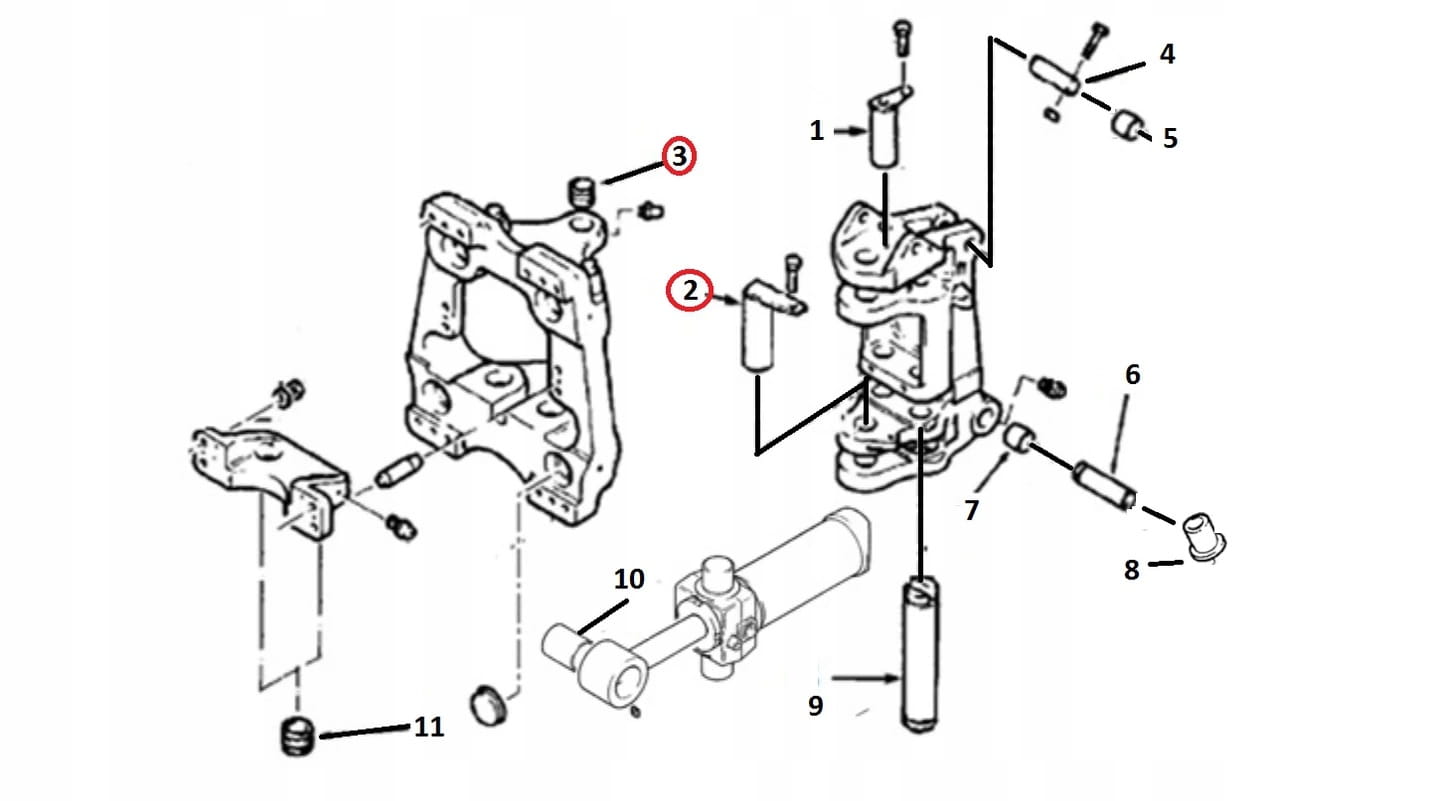 4
1
5
3
2
6
7
8
10
9
11