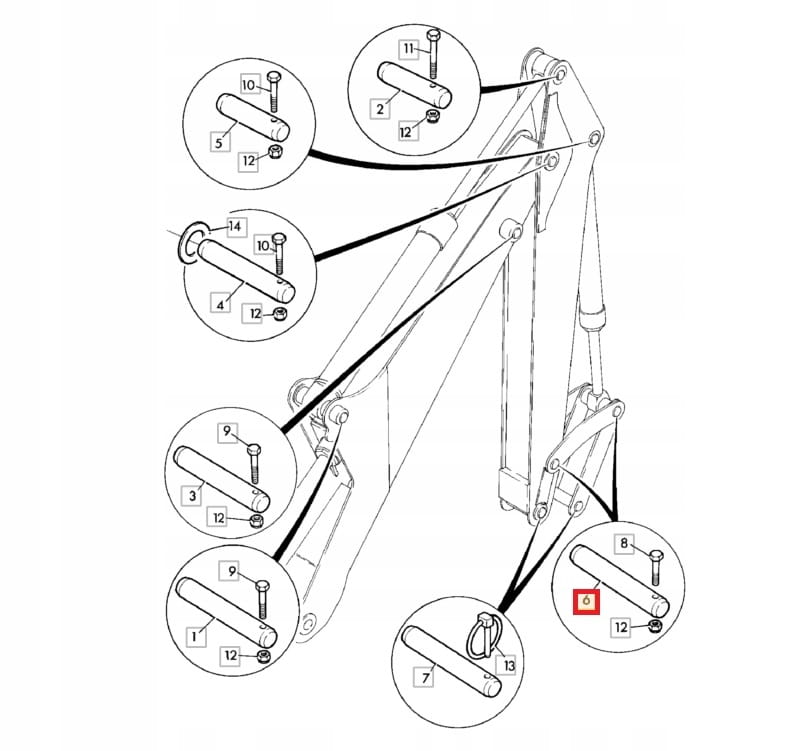 11
2
12
10
5
12
14
10
4
12
9
3
12
9
1
12
8
6
12
13
7