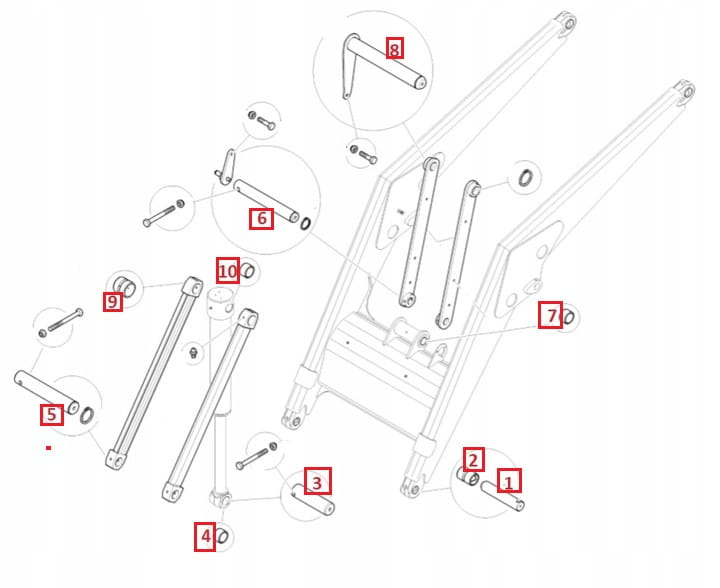 8
6
10
9
7
5
2
3
1
4