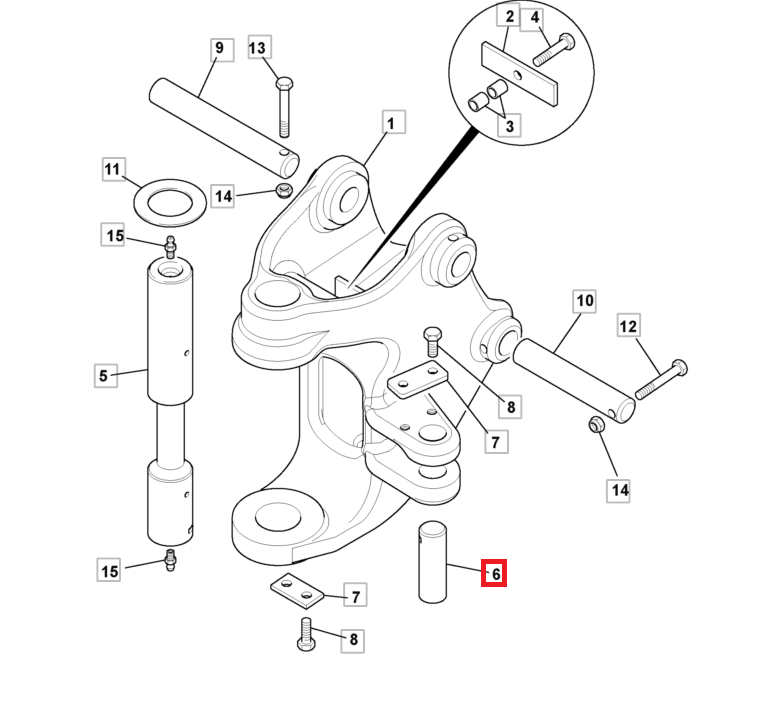 9
13
2
4
3
1
11
14
15
5
10
12
8
7
14
15
6
7
8