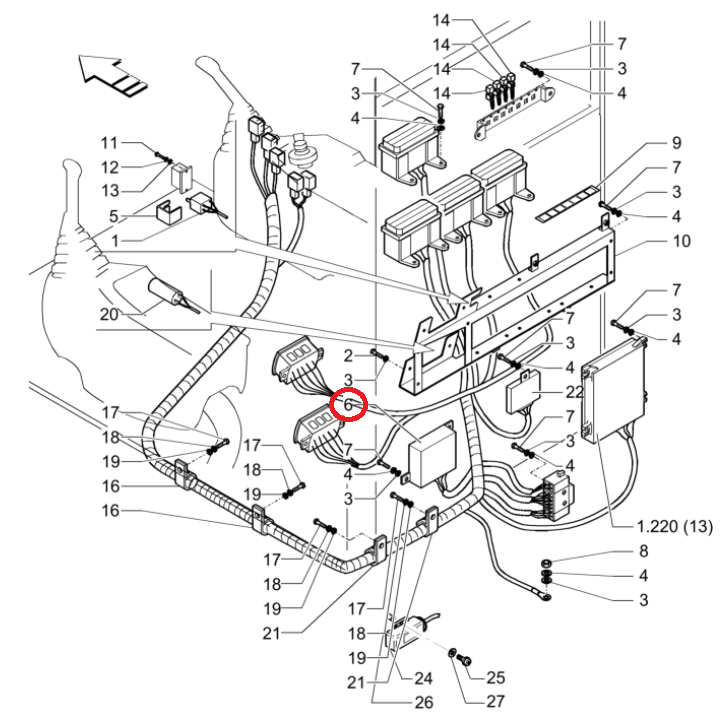 14
14
14
14
7
3
4
7
3
4
11
12
13
5
1
9
7
3
4
10
20
7
3
4
7
3
4
2
3
6
22
17
18
19
16
16
17
18
19
7
4
3
7
3
4
1.220 (13)
17
18
19
21
8
4
3
17
18
19
21
24
25
26
27